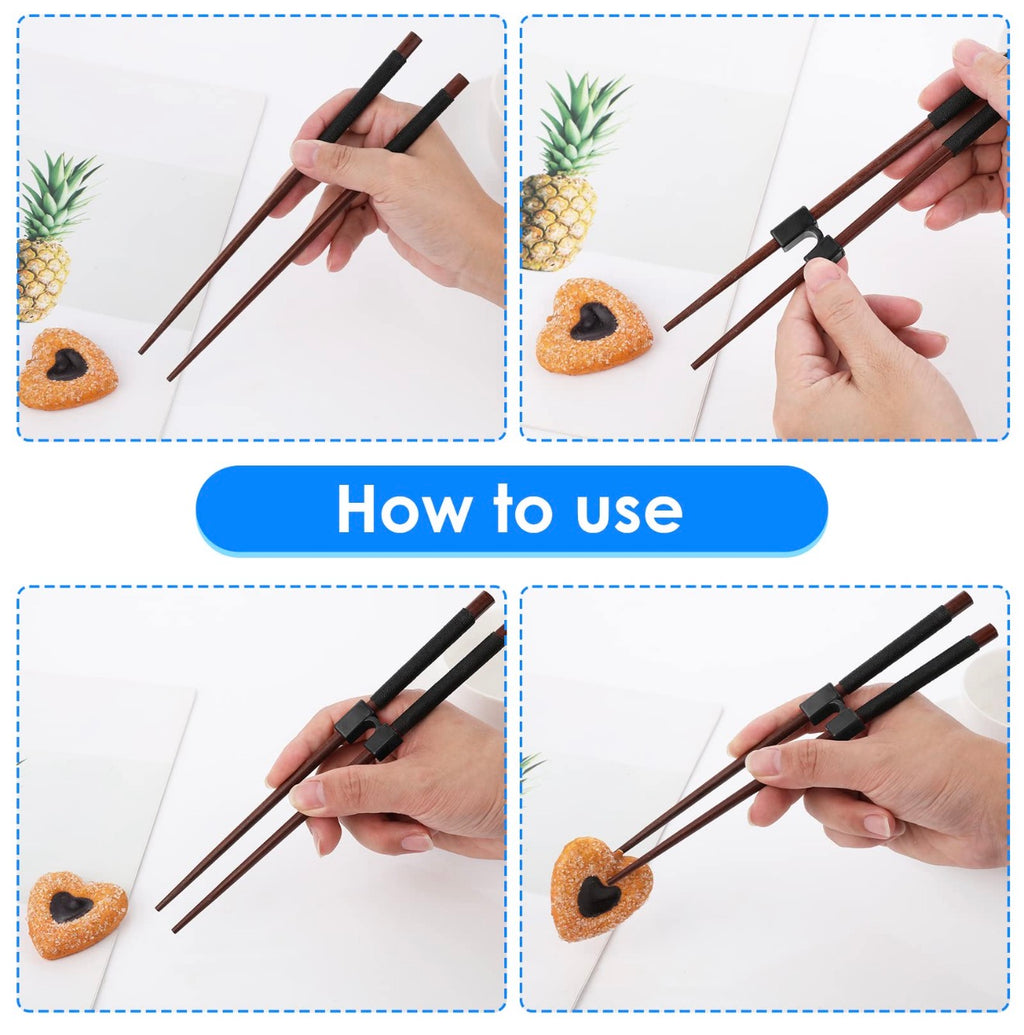 How to use